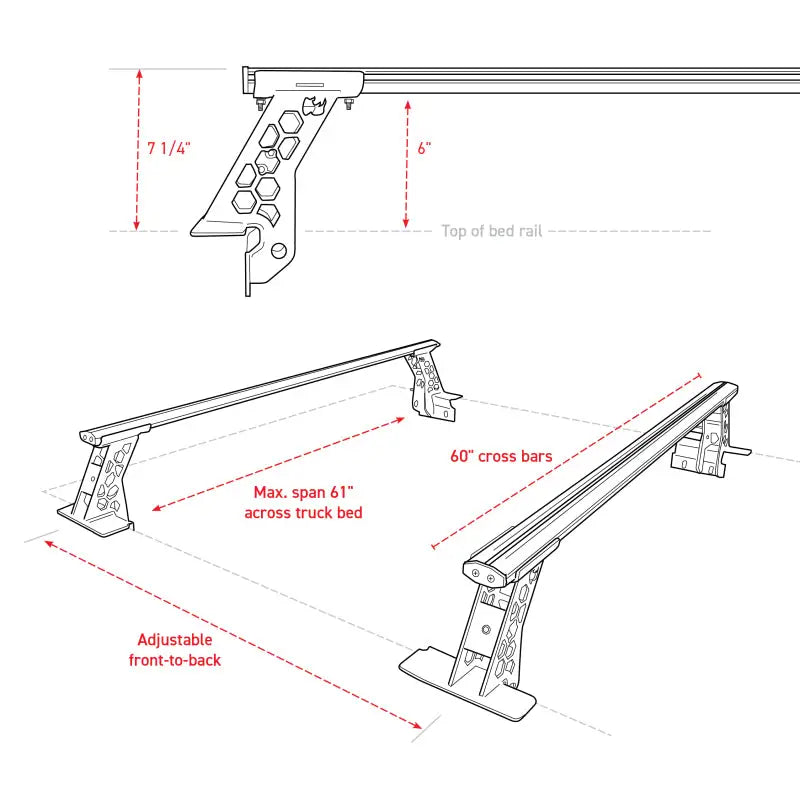 7 1/4"

6"

Top of bed rail

60" cross bars

Max. span 61"
across truck bed

Adjustable
front-to-back